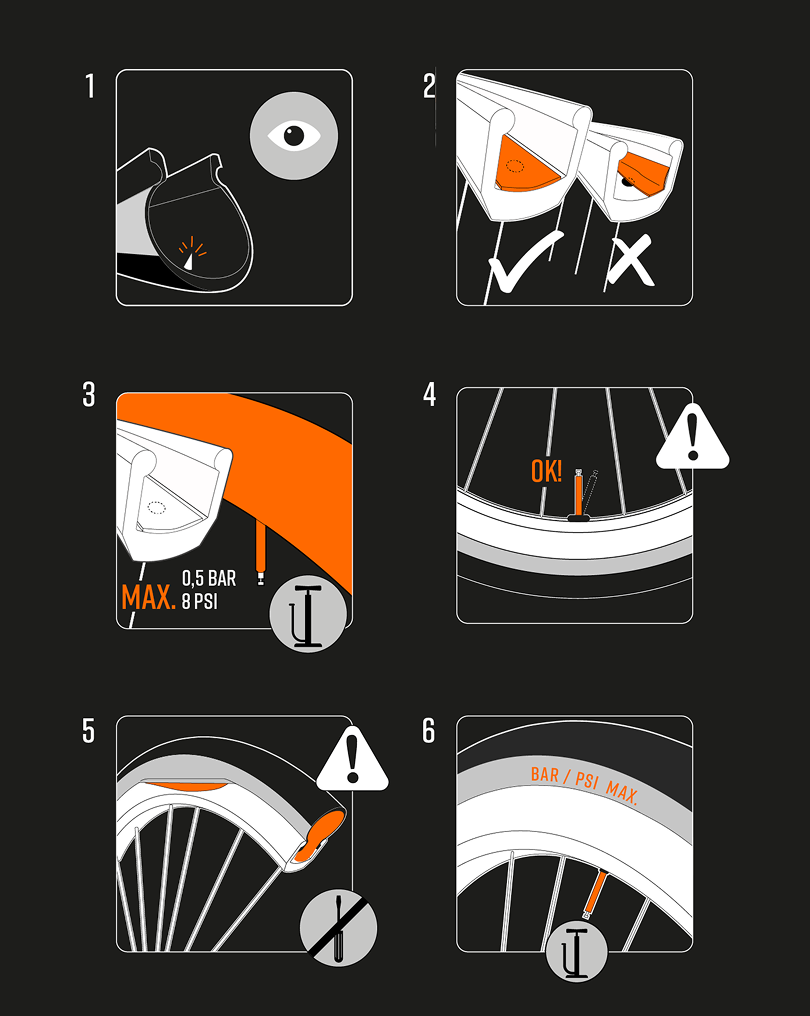 1

2

3

MAX. 0,5 BAR
8 PSI

4

OK!

5

6

BAR / PSI MAX.