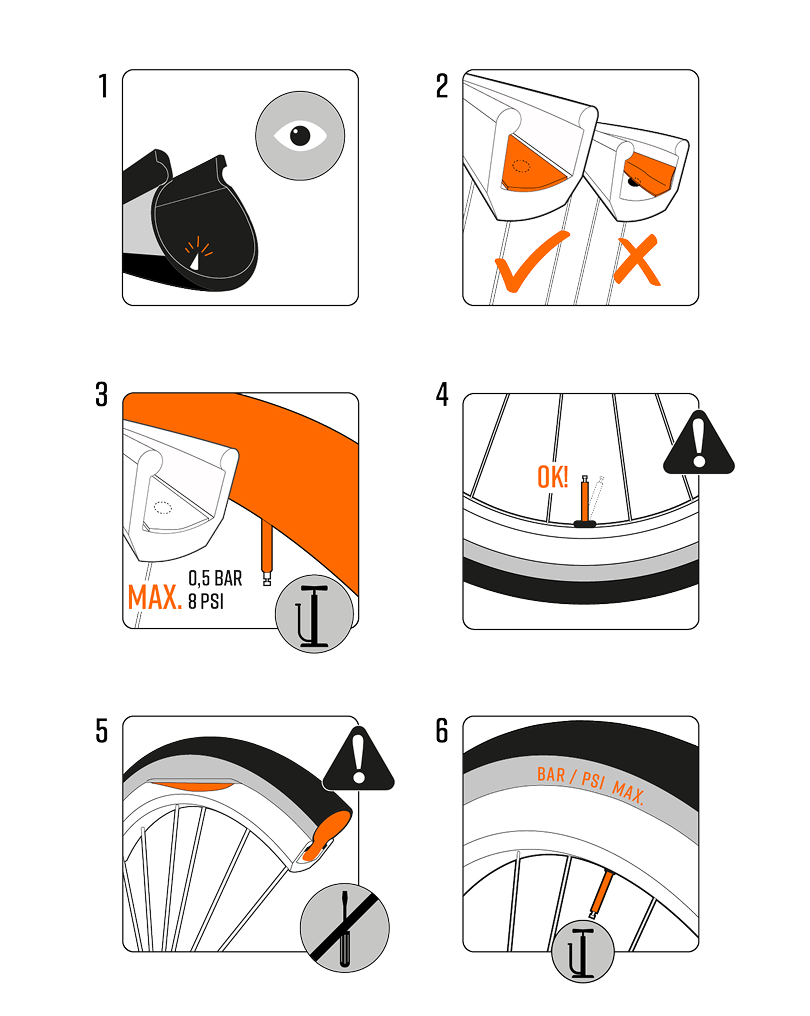 1

2

3

MAX. 0,5 BAR
8 PSI

4

OK!

5

6

BAR / PSI MAX.